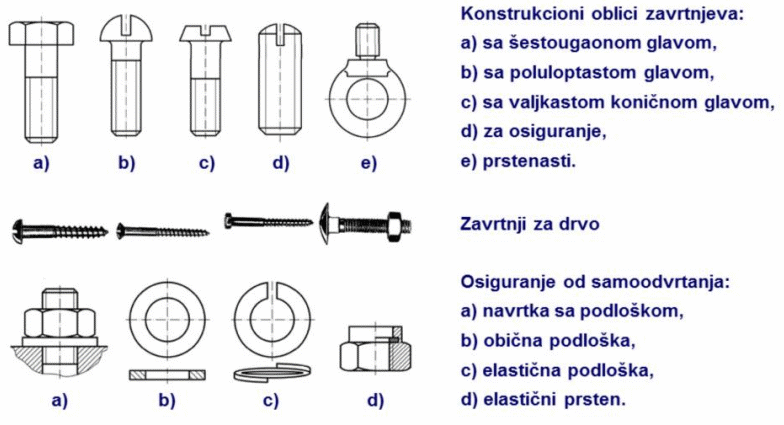 a) b) c) d) e)

Konstrukcioni oblici zavrtnjeva:
a) sa šestougaonom glavom,
b) sa poluloptastom glavom,
c) sa valjkastom koničnom glavom,
d) za osiguranje,
e) prstenasti.

Zavrtnji za drvo

a) b) c) d)

Osiguranje od samoodvrtanja:
a) navrtka sa podloškom,
b) obična podloška,
c) elastična podloška,
d) elastični prsten.