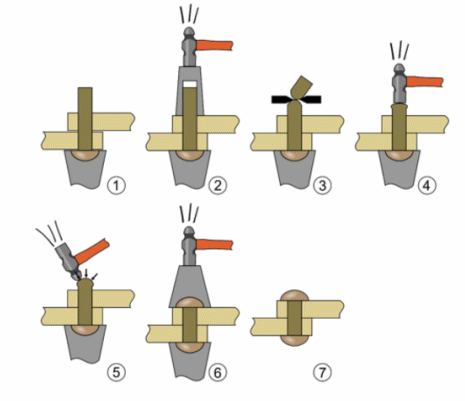 1
2
3
4
5
6
7