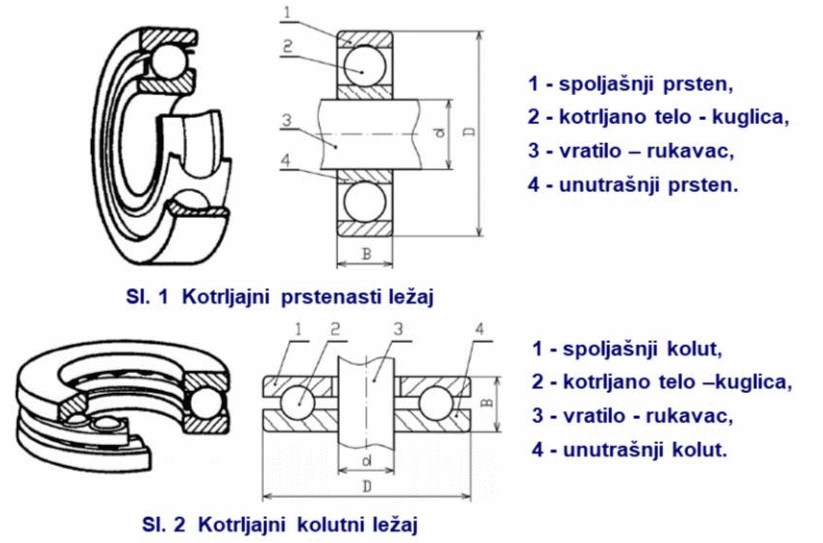 1
2
3
4
d
D
B

1 - spoljašnji prsten,
2 - kotrljano telo - kuglica,
3 - vratilo – rukavac,
4 - unutrašnji prsten.

Sl. 1 Kotrljajni prstenasti ležaj

1 2 3 4
B
d
D

1 - spoljašnji kolut,
2 - kotrljano telo –kuglica,
3 - vratilo - rukavac,
4 - unutrašnji kolut.

Sl. 2 Kotrljajni kolutni ležaj