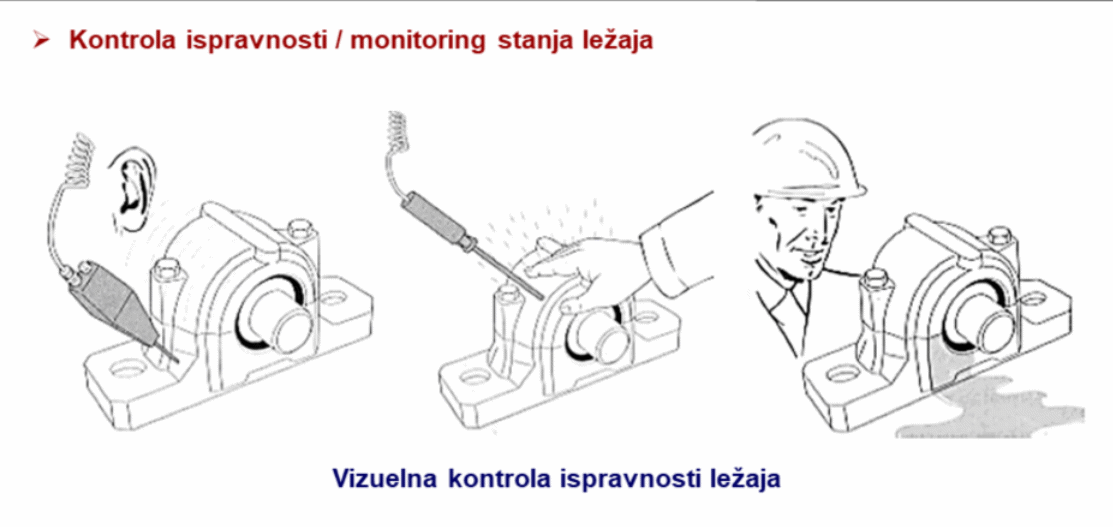 ➢ Kontrola ispravnosti / monitoring stanja ležaja

Vizuelna kontrola ispravnosti ležaja