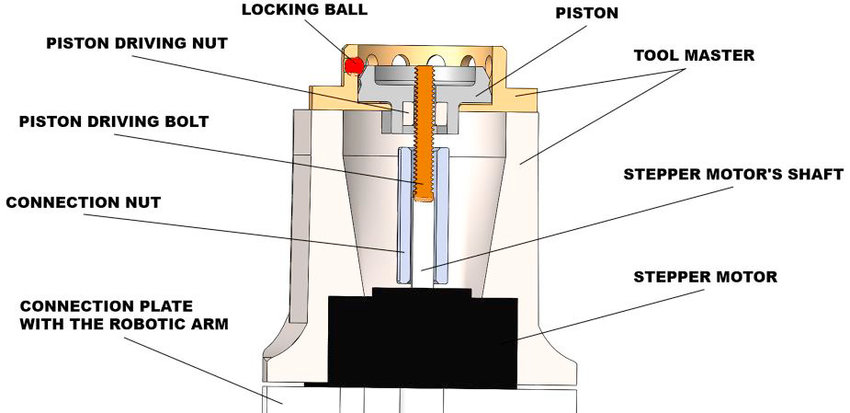 LOCKING BALL
PISTON
PISTON DRIVING NUT
TOOL MASTER
PISTON DRIVING BOLT
STEPPER MOTOR'S SHAFT
CONNECTION NUT
STEPPER MOTOR
CONNECTION PLATE WITH THE ROBOTIC ARM